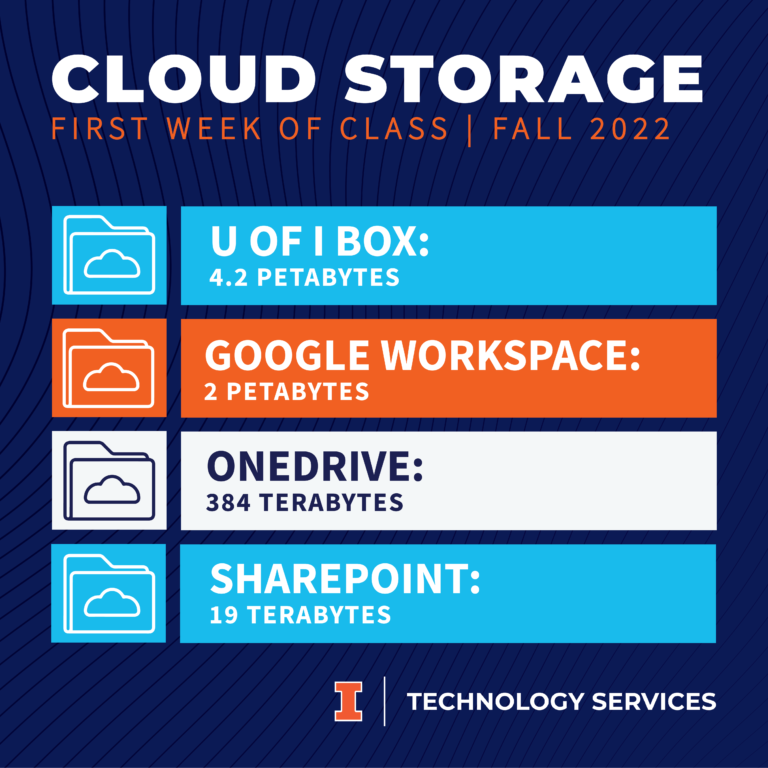 CLOUD STORAGE
FIRST WEEK OF CLASS | FALL 2022

U OF I BOX:
4.2 PETABYTES

GOOGLE WORKSPACE:
2 PETABYTES

ONEDRIVE:
384 TERABYTES

SHAREPOINT:
19 TERABYTES

I | TECHNOLOGY SERVICES