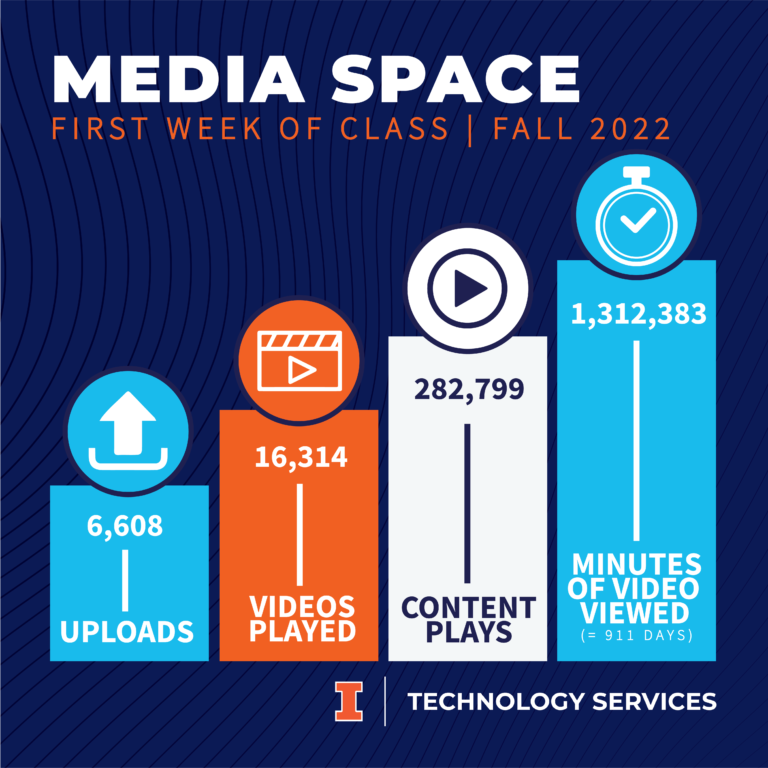 MEDIA SPACE

FIRST WEEK OF CLASS | FALL 2022

6,608

UPLOADS

16,314

VIDEOS PLAYED

282,799

CONTENT PLAYS

1,312,383

MINUTES OF VIDEO VIEWED

(= 911 DAYS)

I | TECHNOLOGY SERVICES