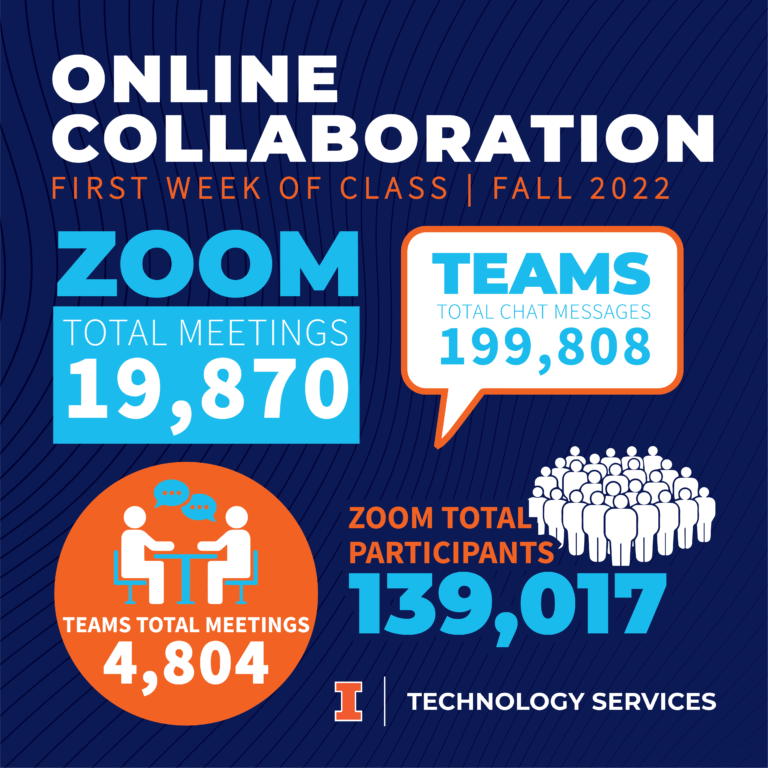 ONLINE COLLABORATION
FIRST WEEK OF CLASS | FALL 2022

ZOOM
TOTAL MEETINGS
19,870

TEAMS
TOTAL CHAT MESSAGES
199,808

TEAMS TOTAL MEETINGS
4,804

ZOOM TOTAL PARTICIPANTS
139,017

I | TECHNOLOGY SERVICES